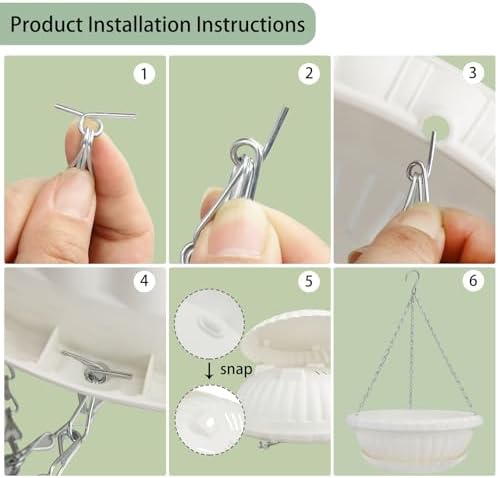 Product Installation Instructions

1

2

3

4

5

↓ snap

6