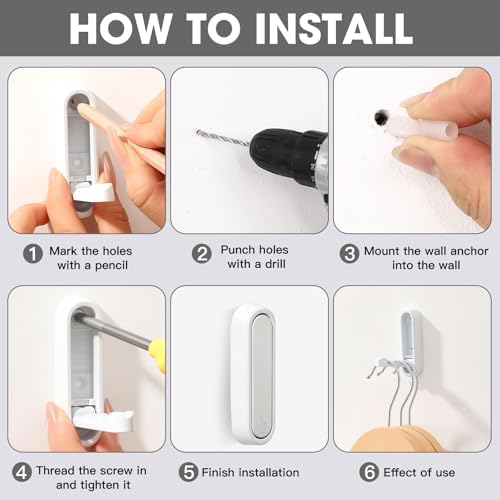 HOW TO INSTALL

1 Mark the holes with a pencil

2 Punch holes with a drill

3 Mount the wall anchor into the wall

4 Thread the screw in and tighten it

5 Finish installation

6 Effect of use