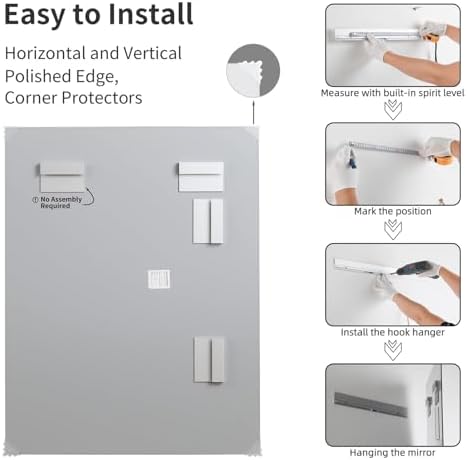 Easy to Install

Horizontal and Vertical Polished Edge, Corner Protectors

ⓘ No Assembly Required

Measure with built-in spirit level

Mark the position

Install the hook hanger

Hanging the mirror