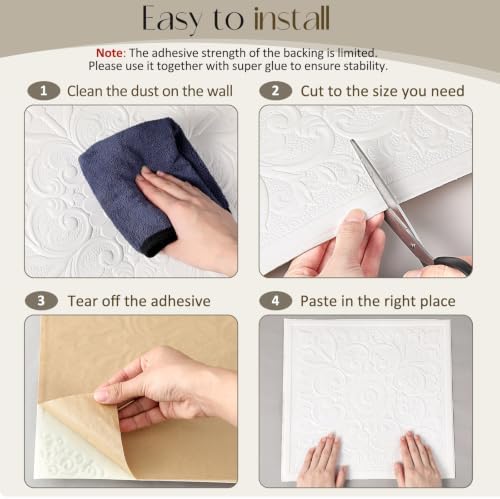 Easy to install

Note: The adhesive strength of the backing is limited. Please use it together with super glue to ensure stability.

1 Clean the dust on the wall

2 Cut to the size you need

3 Tear off the adhesive

4 Paste in the right place