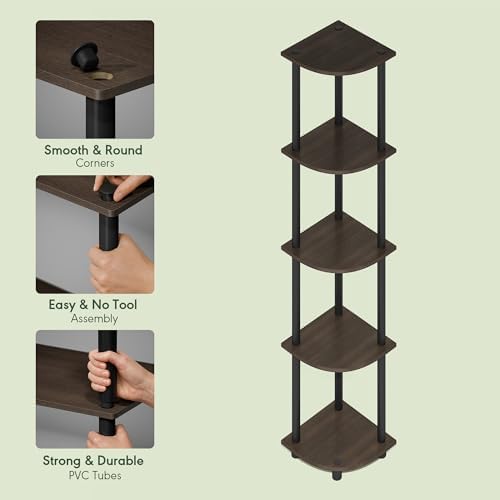 Smooth & Round
Corners

Easy & No Tool
Assembly

Strong & Durable
PVC Tubes