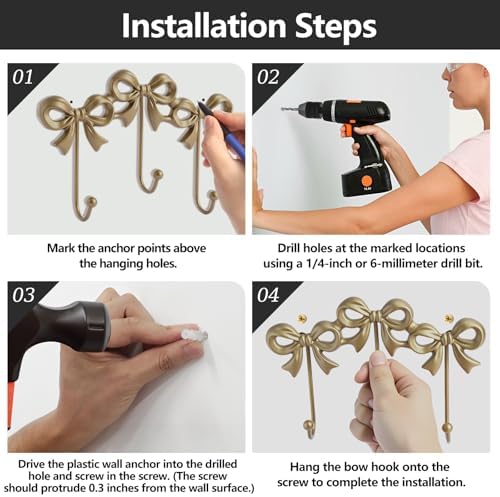 Installation Steps

01

Mark the anchor points above the hanging holes.

02

Drill holes at the marked locations using a 1/4-inch or 6-millimeter drill bit.

03

Drive the plastic wall anchor into the drilled hole and screw in the screw. (The screw should protrude 0.3 inches from the wall surface.)

04

Hang the bow hook onto the screw to complete the installation.