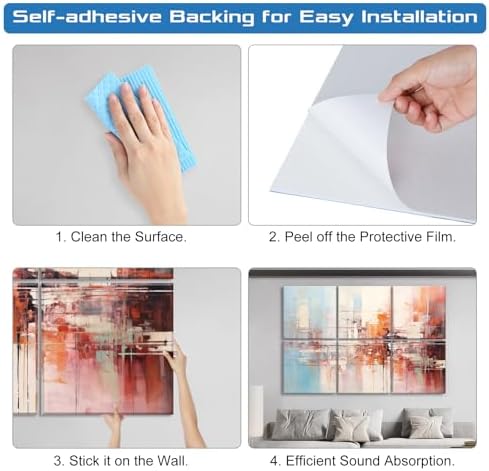 Self-adhesive Backing for Easy Installation

1. Clean the Surface.

2. Peel off the Protective Film.

3. Stick it on the Wall.

4. Efficient Sound Absorption.