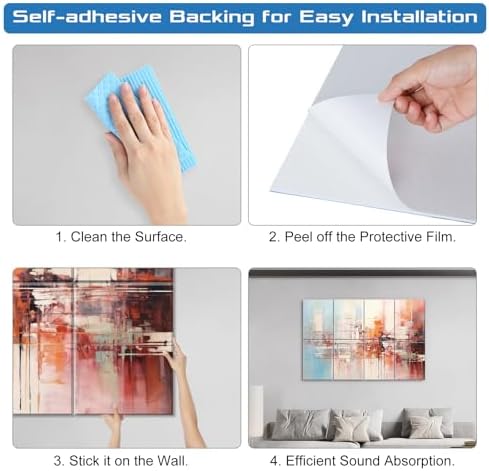 Self-adhesive Backing for Easy Installation

1. Clean the Surface.

2. Peel off the Protective Film.

3. Stick it on the Wall.

4. Efficient Sound Absorption.