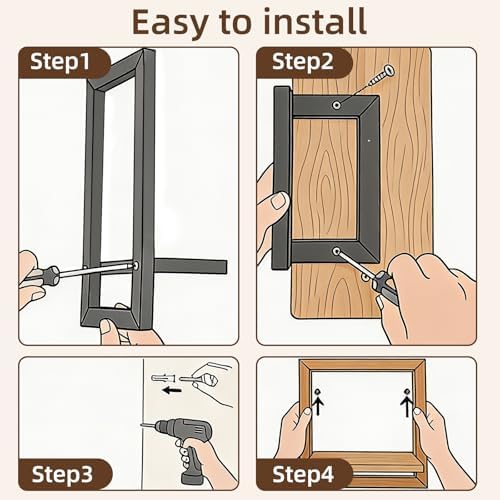 Easy to install

Step1

Step2

Step3

Step4