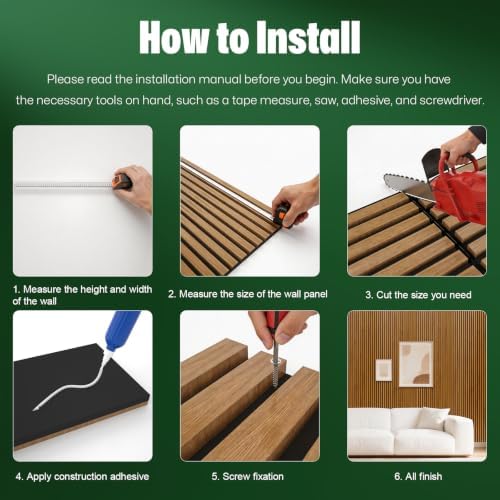 How to Install

Please read the installation manual before you begin. Make sure you have the necessary tools on hand, such as a tape measure, saw, adhesive, and screwdriver.

1. Measure the height and width of the wall

2. Measure the size of the wall panel

3. Cut the size you need

4. Apply construction adhesive

5. Screw fixation

6. All finish