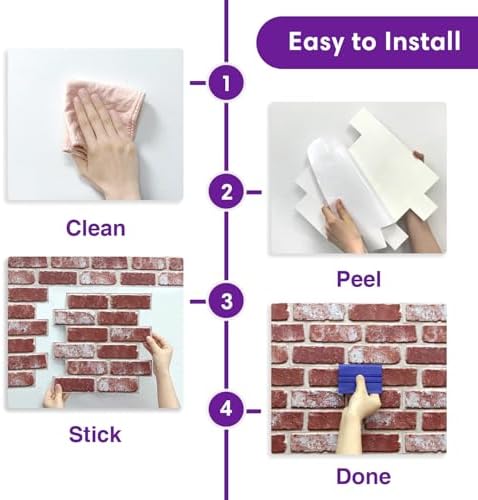 Easy to Install

1

Clean

2

Peel

3

Stick

4

Done