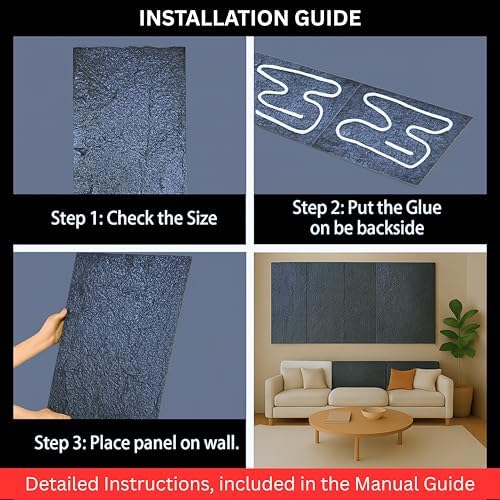 INSTALLATION GUIDE

Step 1: Check the Size

Step 2: Put the Glue on be backside

Step 3: Place panel on wall.

Detailed Instructions, included in the Manual Guide