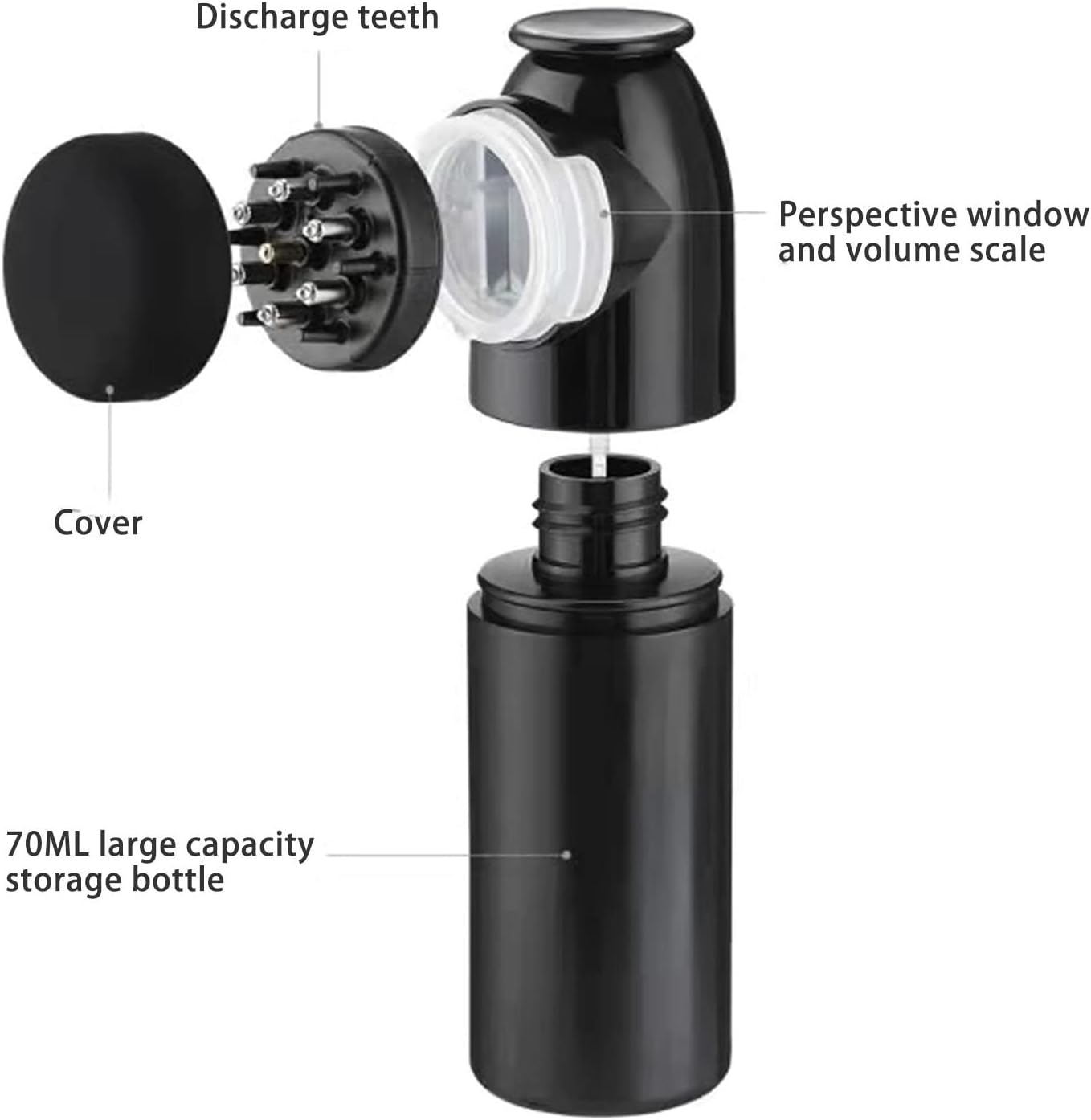 Discharge teeth

Perspective window and volume scale

Cover

70ML large capacity storage bottle