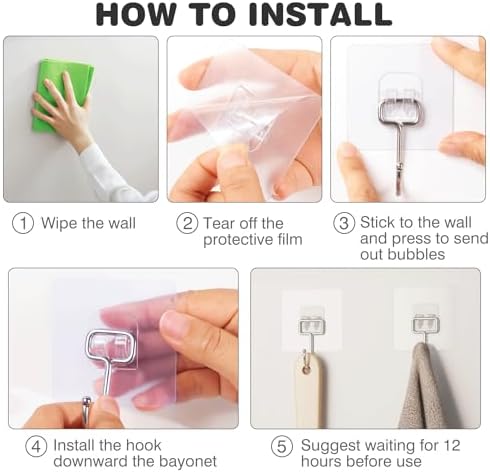 HOW TO INSTALL

1 Wipe the wall

2 Tear off the protective film

3 Stick to the wall and press to send out bubbles

4 Install the hook downward the bayonet

5 Suggest waiting for 12 hours before use