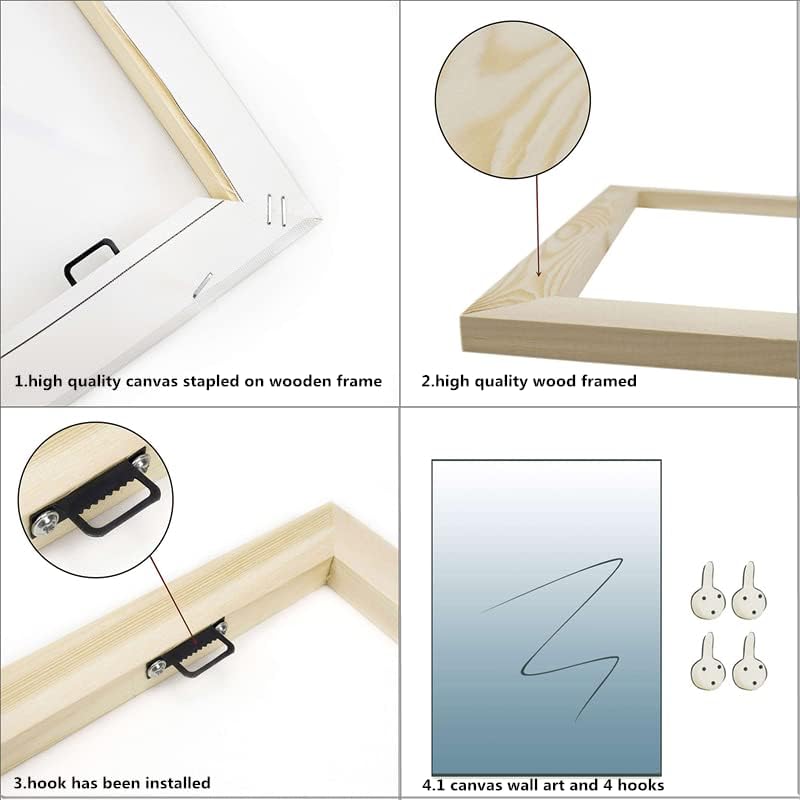 1.high quality canvas stapled on wooden frame

2.high quality wood framed

3.hook has been installed

4.1 canvas wall art and 4 hooks