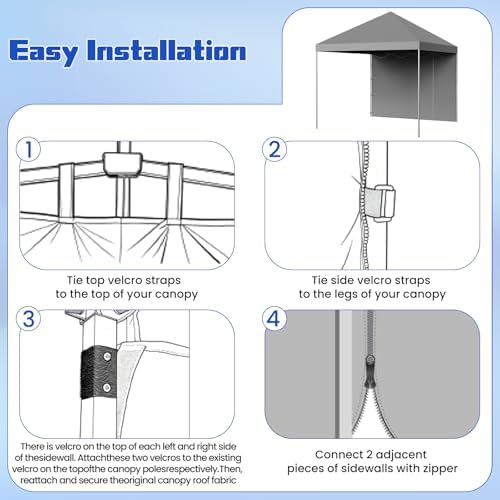 Easy Installation

1

Tie top velcro straps to the top of your canopy

2

Tie side velcro straps to the legs of your canopy

3

There is velcro on the top of each left and right side of thesidewall. Attachthese two velcros to the existing velcro on the topofthe canopy polesrespectively.Then, reattach and secure theoriginal canopy roof fabric

4

Connect 2 adjacent pieces of sidewalls with zipper