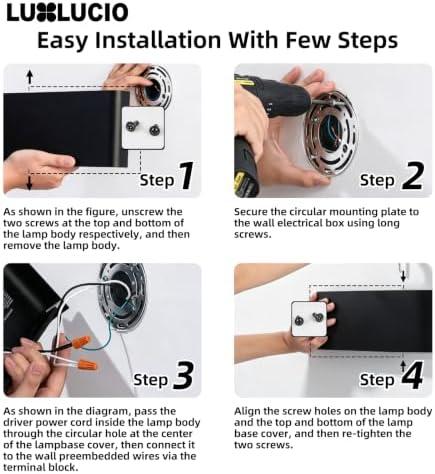 LUXLUCIO

Easy Installation With Few Steps

Step 1

As shown in the figure, unscrew the two screws at the top and bottom of the lamp body respectively, and then remove the lamp body.

Step 2

Secure the circular mounting plate to the wall electrical box using long screws.

Step 3

As shown in the diagram, pass the driver power cord inside the lamp body through the circular hole at the center of the lampbase cover, then connect it to the wall preembedded wires via the terminal block.

Step 4

Align the screw holes on the lamp body and the top and bottom of the lamp base cover, and then re-tighten the two screws.