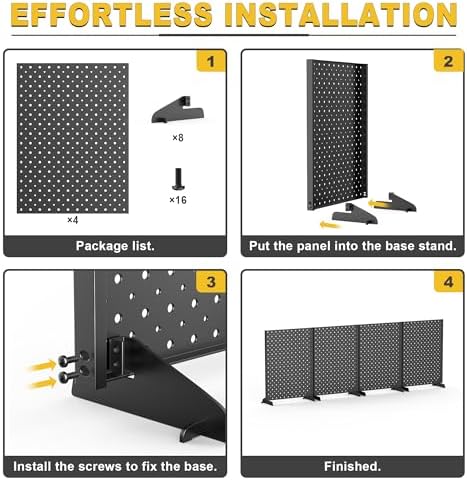 EFFORTLESS INSTALLATION

1

×8

×16

×4

Package list.

2

Put the panel into the base stand.

3

Install the screws to fix the base.

4

Finished.