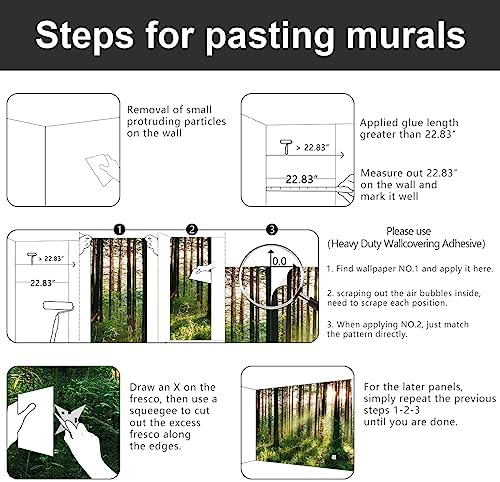 Steps for pasting murals

Removal of small protruding particles on the wall

> 22.83"

22.83"

Applied glue length greater than 22.83"

Measure out 22.83" on the wall and mark it well

> 22.83"

22.83"

1

2

3

0.0

Please use
(Heavy Duty Wallcovering Adhesive)

1. Find wallpaper NO.1 and apply it here.

2. scraping out the air bubbles inside, need to scrape each position.

3. When applying NO.2, just match the pattern directly.

Draw an X on the fresco, then use a squeegee to cut out the excess fresco along the edges.

For the later panels, simply repeat the previous steps 1-2-3 until you are done.