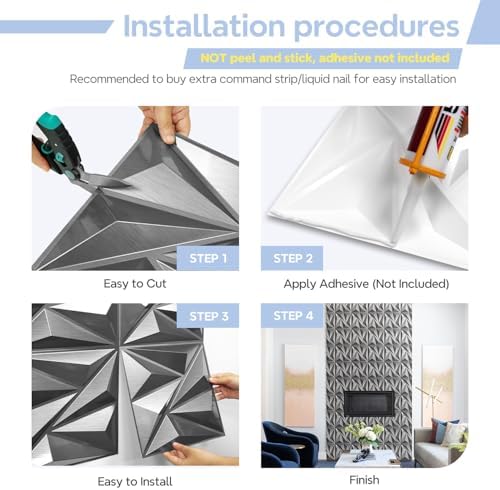 Installation procedures

NOT peel and stick, adhesive not included

Recommended to buy extra command strip/liquid nail for easy installation

STEP 1

Easy to Cut

STEP 2

Apply Adhesive (Not Included)

STEP 3

Easy to Install

STEP 4

Finish