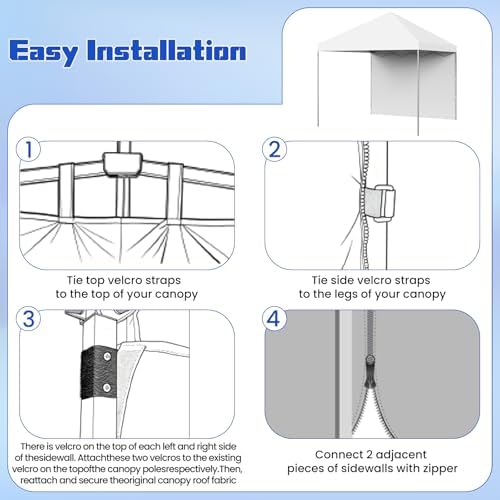 Easy Installation

1

Tie top velcro straps to the top of your canopy

2

Tie side velcro straps to the legs of your canopy

3

There is velcro on the top of each left and right side of thesidewall. Attachthese two velcros to the existing velcro on the topofthe canopy polesrespectively.Then, reattach and secure theoriginal canopy roof fabric

4

Connect 2 adjacent pieces of sidewalls with zipper