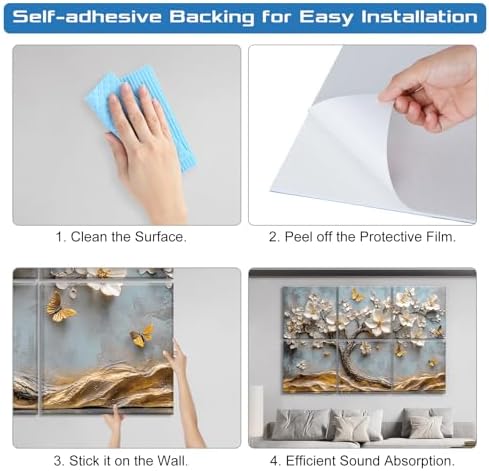 Self-adhesive Backing for Easy Installation

1. Clean the Surface.

2. Peel off the Protective Film.

3. Stick it on the Wall.

4. Efficient Sound Absorption.