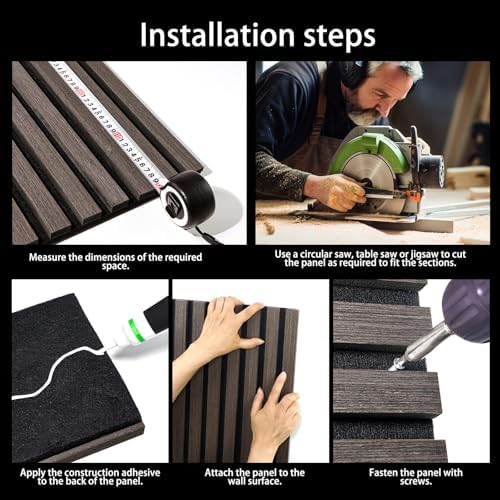 Installation steps

Measure the dimensions of the required space.

Use a circular saw, table saw or jigsaw to cut the panel as required to fit the sections.

Apply the construction adhesive to the back of the panel.

Attach the panel to the wall surface.

Fasten the panel with screws.