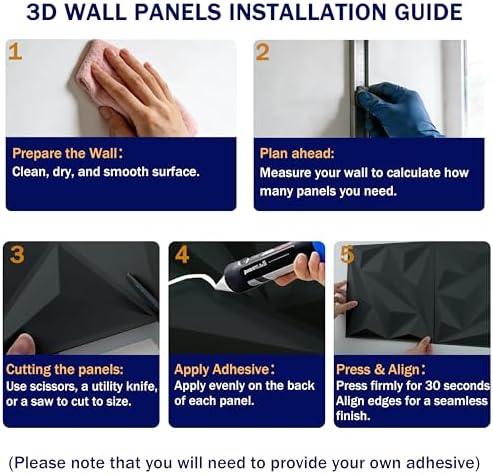 3D WALL PANELS INSTALLATION GUIDE

1

Prepare the Wall:
Clean, dry, and smooth surface.

2

Plan ahead:
Measure your wall to calculate how many panels you need.

3

Cutting the panels:
Use scissors, a utility knife, or a saw to cut to size.

4

Apply Adhesive:
Apply evenly on the back of each panel.

5

Press & Align:
Press firmly for 30 seconds Align edges for a seamless finish.

(Please note that you will need to provide your own adhesive)