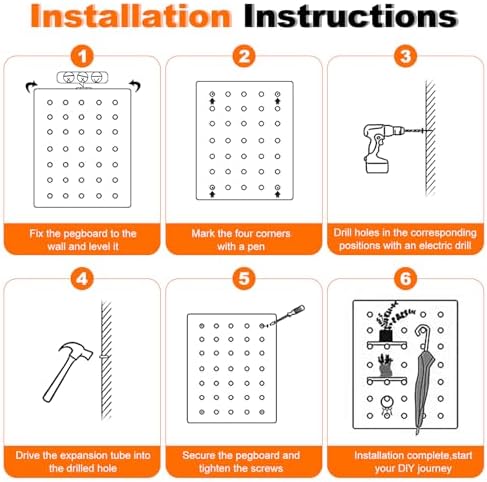 Installation Instructions

1

Fix the pegboard to the wall and level it

2

Mark the four corners with a pen

3

Drill holes in the corresponding positions with an electric drill

4

Drive the expansion tube into the drilled hole

5

Secure the pegboard and tighten the screws

6

Installation complete,start your DIY journey