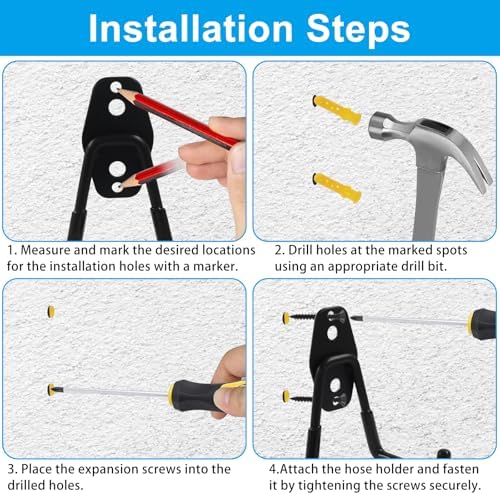 Installation Steps

1. Measure and mark the desired locations for the installation holes with a marker.

2. Drill holes at the marked spots using an appropriate drill bit.

3. Place the expansion screws into the drilled holes.

4.Attach the hose holder and fasten it by tightening the screws securely.