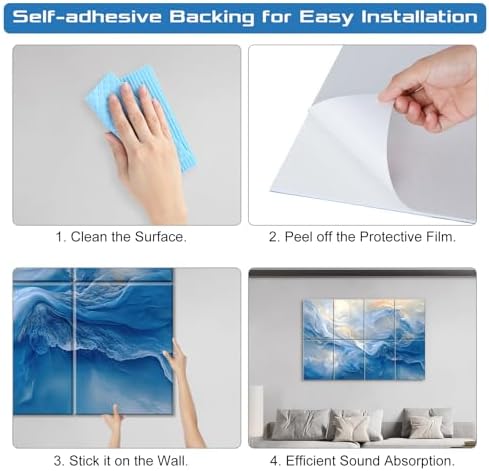 Self-adhesive Backing for Easy Installation

1. Clean the Surface.

2. Peel off the Protective Film.

3. Stick it on the Wall.

4. Efficient Sound Absorption.