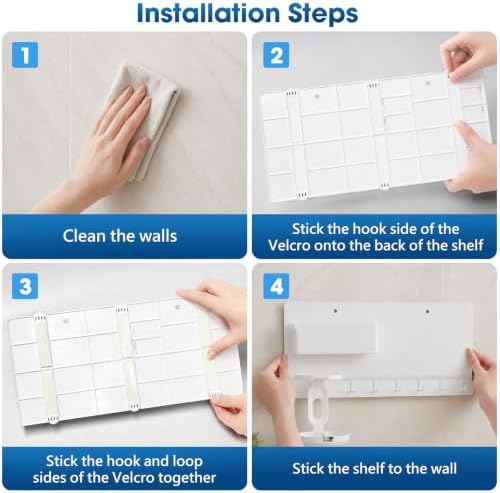 Installation Steps

1

Clean the walls

2

Stick the hook side of the Velcro onto the back of the shelf

3

Stick the hook and loop sides of the Velcro together

4

Stick the shelf to the wall