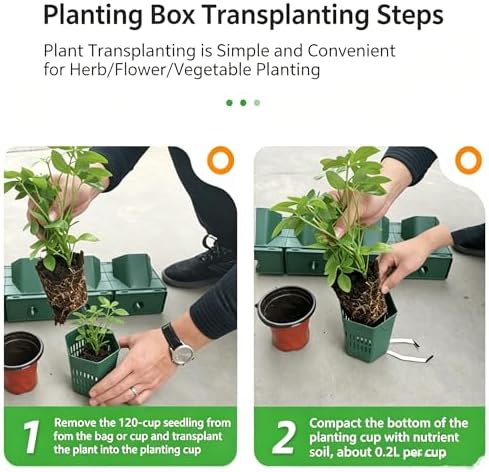 Planting Box Transplanting Steps

Plant Transplanting is Simple and Convenient for Herb/Flower/Vegetable Planting

1 Remove the 120-cup seedling from fom the bag or cup and transplant the plant into the planting cup

2 Compact the bottom of the planting cup with nutrient soil, about 0.2L per cup