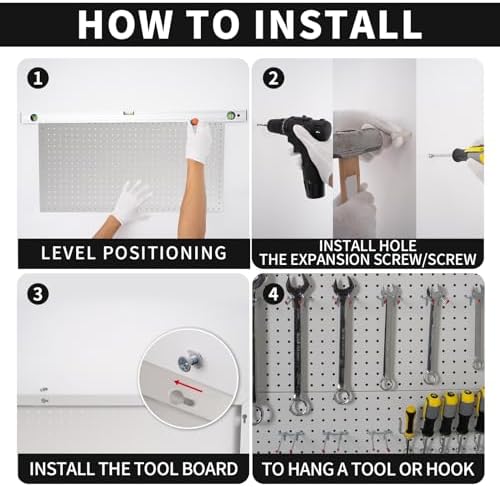 HOW TO INSTALL

1

LEVEL POSITIONING

2

INSTALL HOLE
THE EXPANSION SCREW/SCREW

3

INSTALL THE TOOL BOARD

4

TO HANG A TOOL OR HOOK