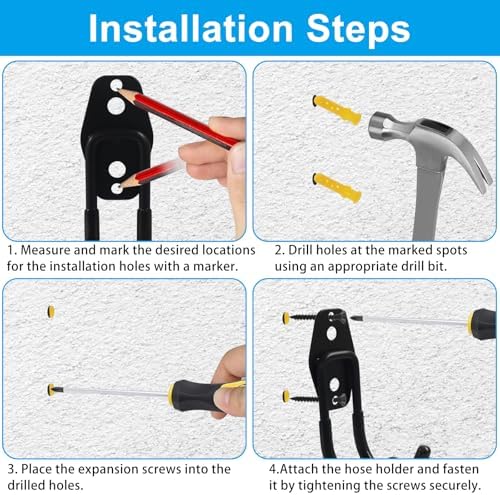 Installation Steps

1. Measure and mark the desired locations for the installation holes with a marker.

2. Drill holes at the marked spots using an appropriate drill bit.

3. Place the expansion screws into the drilled holes.

4.Attach the hose holder and fasten it by tightening the screws securely.