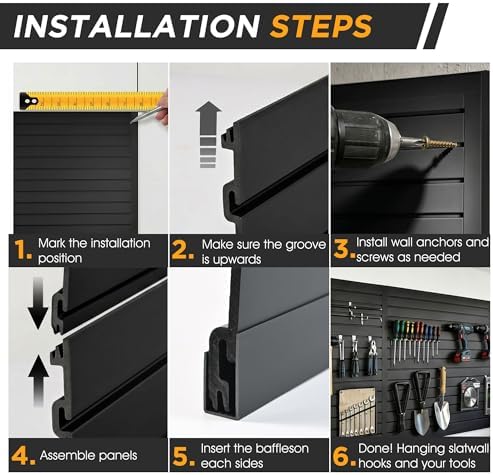 INSTALLATION STEPS

1. Mark the installation position

2. Make sure the groove is upwards

3. Install wall anchors and screws as needed

4. Assemble panels

5. Insert the baffleson each sides

6. Done! Hanging slatwall hooks and your tools