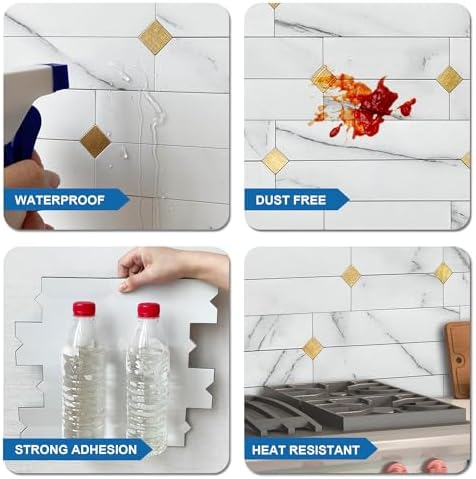 WATERPROOF

DUST FREE

STRONG ADHESION

HEAT RESISTANT