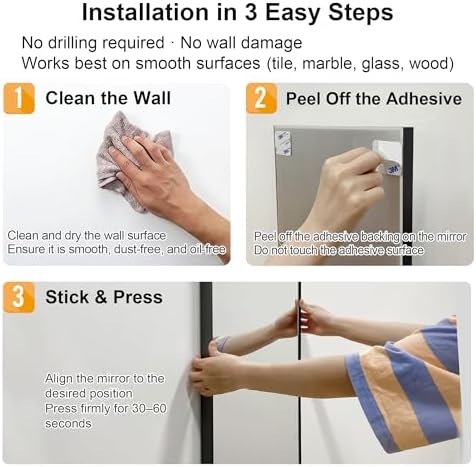 Installation in 3 Easy Steps

No drilling required · No wall damage
Works best on smooth surfaces (tile, marble, glass, wood)

1 Clean the Wall

Clean and dry the wall surface
Ensure it is smooth, dust-free, and oil-free

2 Peel Off the Adhesive

3M

Peel off the adhesive backing on the mirror
Do not touch the adhesive surface

3 Stick & Press

Align the mirror to the desired position
Press firmly for 30–60 seconds