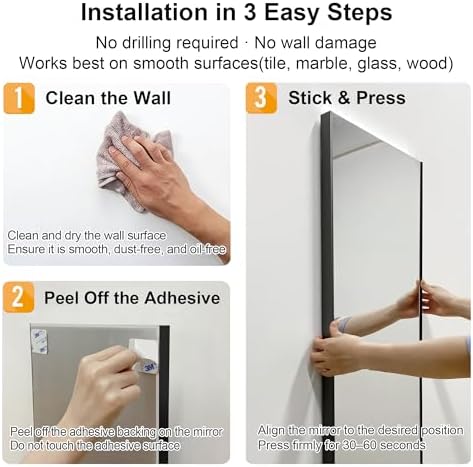 Installation in 3 Easy Steps

No drilling required · No wall damage
Works best on smooth surfaces(tile, marble, glass, wood)

1 Clean the Wall

Clean and dry the wall surface
Ensure it is smooth, dust-free, and oil-free

2 Peel Off the Adhesive

3M

Peel off the adhesive backing on the mirror
Do not touch the adhesive surface

3 Stick & Press

Align the mirror to the desired position
Press firmly for 30–60 seconds