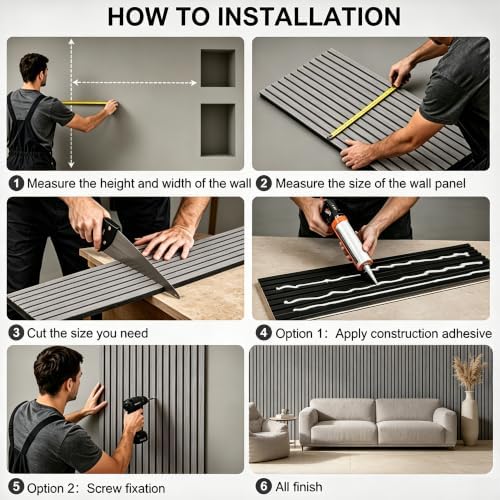 HOW TO INSTALLATION

1 Measure the height and width of the wall

2 Measure the size of the wall panel

3 Cut the size you need

4 Option 1: Apply construction adhesive

5 Option 2: Screw fixation

6 All finish