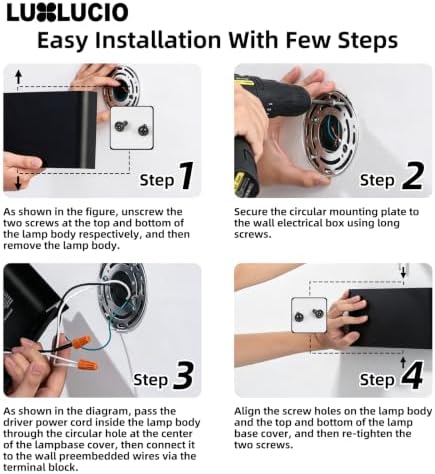 LUXLUCIO

Easy Installation With Few Steps

Step 1

As shown in the figure, unscrew the two screws at the top and bottom of the lamp body respectively, and then remove the lamp body.

Step 2

Secure the circular mounting plate to the wall electrical box using long screws.

Step 3

As shown in the diagram, pass the driver power cord inside the lamp body through the circular hole at the center of the lampbase cover, then connect it to the wall preembedded wires via the terminal block.

Step 4

Align the screw holes on the lamp body and the top and bottom of the lamp base cover, and then re-tighten the two screws.