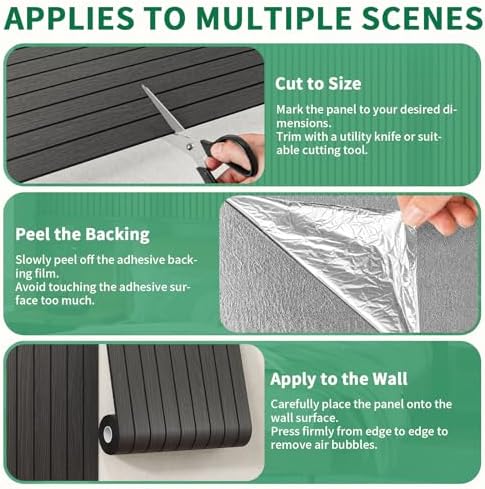 APPLIES TO MULTIPLE SCENES

Cut to Size

Mark the panel to your desired dimensions.
Trim with a utility knife or suitable cutting tool.

Peel the Backing

Slowly peel off the adhesive backing film.
Avoid touching the adhesive surface too much.

Apply to the Wall

Carefully place the panel onto the wall surface.
Press firmly from edge to edge to remove air bubbles.