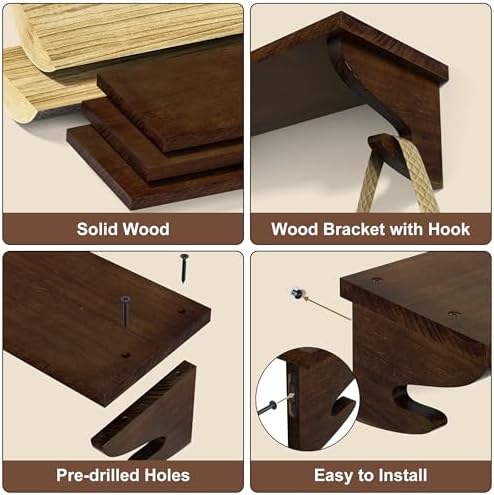 Solid Wood

Wood Bracket with Hook

Pre-drilled Holes

Easy to Install