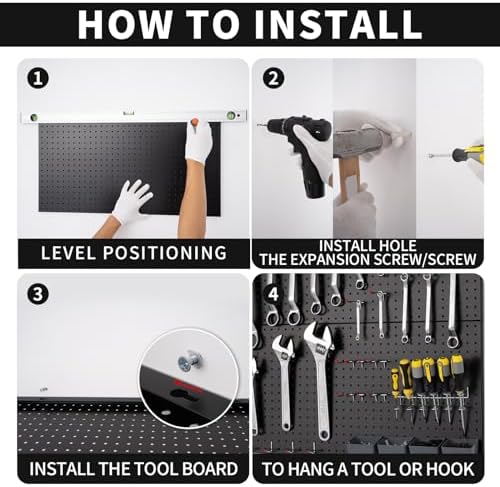 HOW TO INSTALL

1

LEVEL POSITIONING

2

INSTALL HOLE
THE EXPANSION SCREW/SCREW

3

INSTALL THE TOOL BOARD

4

TO HANG A TOOL OR HOOK