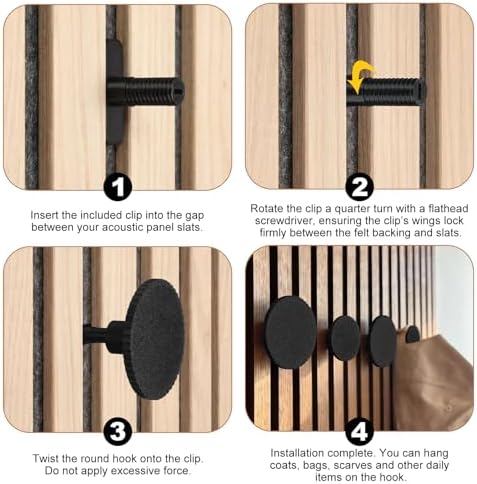 1

Insert the included clip into the gap between your acoustic panel slats.

2

Rotate the clip a quarter turn with a flathead screwdriver, ensuring the clip's wings lock firmly between the felt backing and slats.

3

Twist the round hook onto the clip. Do not apply excessive force.

4

Installation complete. You can hang coats, bags, scarves and other daily items on the hook.