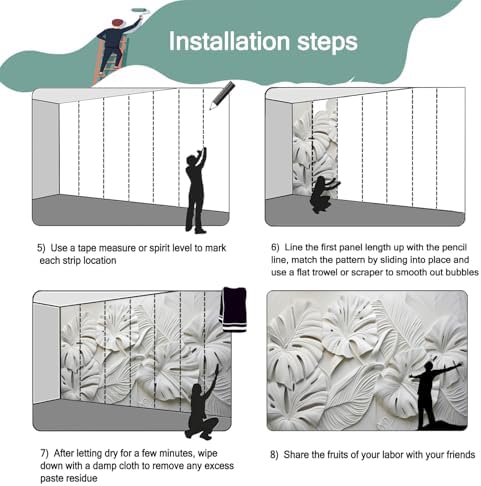 Installation steps

5) Use a tape measure or spirit level to mark each strip location

6) Line the first panel length up with the pencil line, match the pattern by sliding into place and use a flat trowel or scraper to smooth out bubbles

7) After letting dry for a few minutes, wipe down with a damp cloth to remove any excess paste residue

8) Share the fruits of your labor with your friends