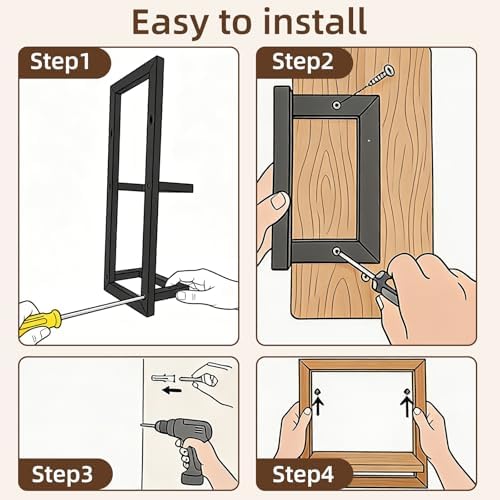 Easy to install

Step1

Step2

Step3

Step4