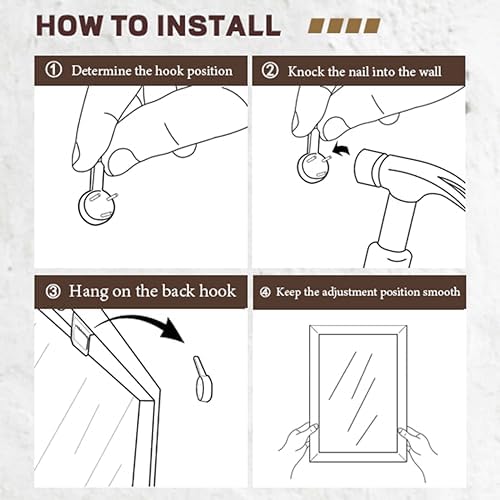 HOW TO INSTALL

① Determine the hook position

② Knock the nail into the wall

③ Hang on the back hook

④ Keep the adjustment position smooth