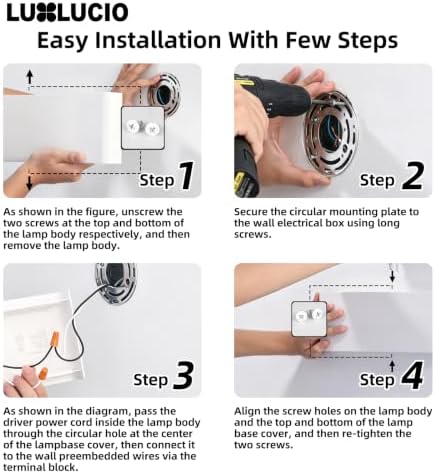 LUXLUCIO

Easy Installation With Few Steps

Step 1

As shown in the figure, unscrew the two screws at the top and bottom of the lamp body respectively, and then remove the lamp body.

Step 2

Secure the circular mounting plate to the wall electrical box using long screws.

Step 3

As shown in the diagram, pass the driver power cord inside the lamp body through the circular hole at the center of the lampbase cover, then connect it to the wall preembedded wires via the terminal block.

Step 4

Align the screw holes on the lamp body and the top and bottom of the lamp base cover, and then re-tighten the two screws.