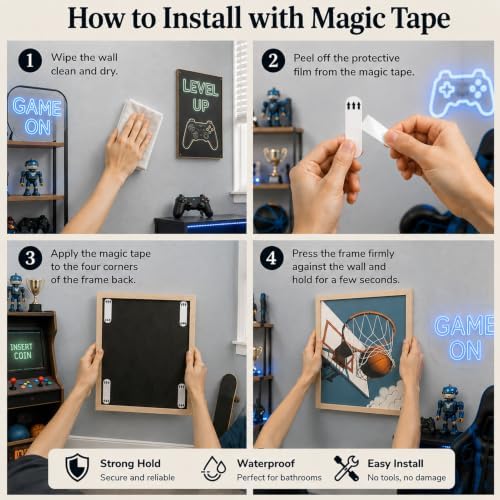 How to Install with Magic Tape

1 Wipe the wall clean and dry.

GAME ON

LEVEL UP

2 Peel off the protective film from the magic tape.

3 Apply the magic tape to the four corners of the frame back.

INSERT COIN

4 Press the frame firmly against the wall and hold for a few seconds.

GAME ON

Strong Hold
Secure and reliable

Waterproof
Perfect for bathrooms

Easy Install
No tools, no damage