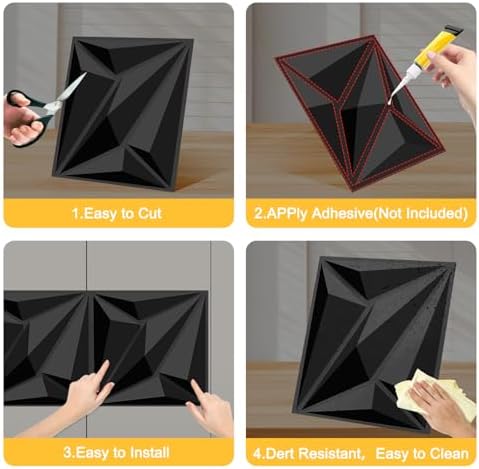 1.Easy to Cut

2.APPly Adhesive(Not Included)

3.Easy to Install

4.Dert Resistant, Easy to Clean