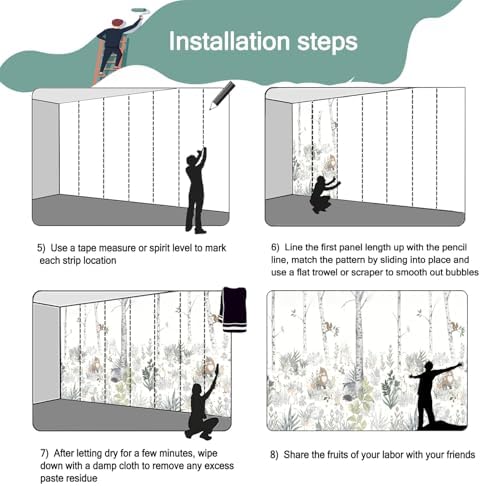 Installation steps

5) Use a tape measure or spirit level to mark each strip location

6) Line the first panel length up with the pencil line, match the pattern by sliding into place and use a flat trowel or scraper to smooth out bubbles

7) After letting dry for a few minutes, wipe down with a damp cloth to remove any excess paste residue

8) Share the fruits of your labor with your friends