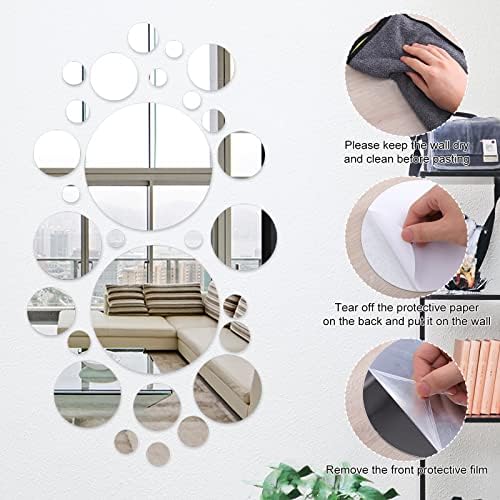 Please keep the wall dry and clean before pasting

Tear off the protective paper on the back and put it on the wall

Remove the front protective film