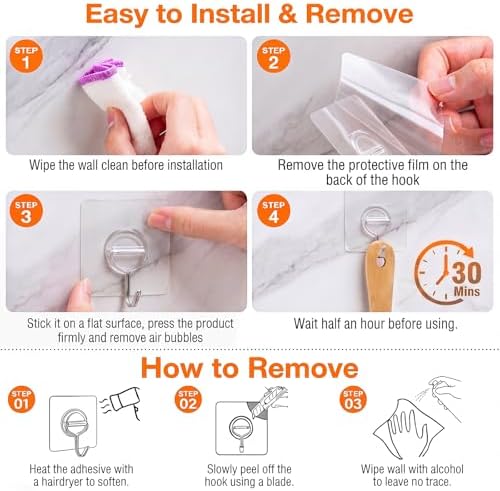 Easy to Install & Remove

STEP 1

Wipe the wall clean before installation

STEP 2

Remove the protective film on the back of the hook

STEP 3

Stick it on a flat surface, press the product firmly and remove air bubbles

STEP 4

30 Mins

Wait half an hour before using.

How to Remove

STEP 01

Heat the adhesive with a hairdryer to soften.

STEP 02

Slowly peel off the hook using a blade.

STEP 03

Wipe wall with alcohol to leave no trace.